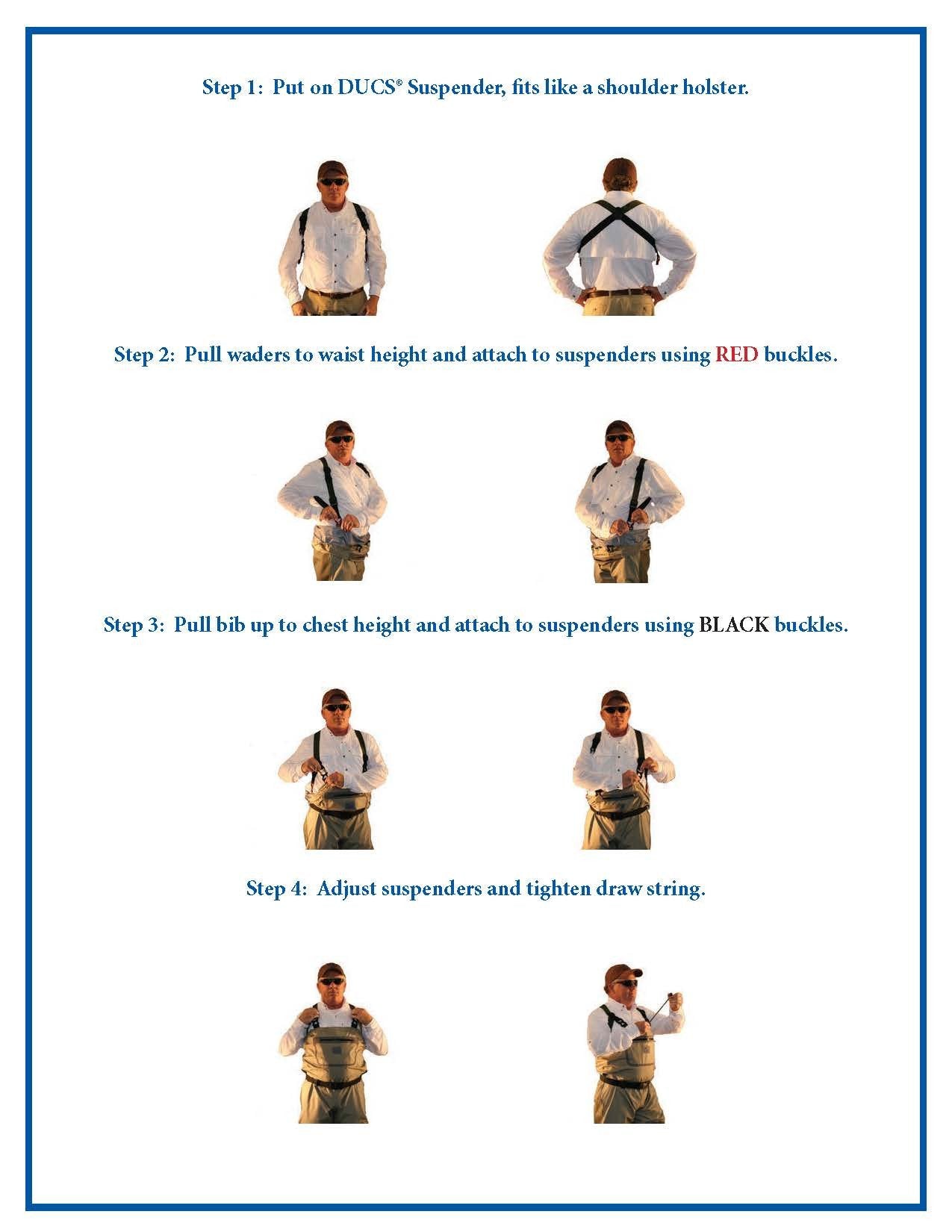 Step 1: Put on DUCS® Suspender, fits like a shoulder holster.

Step 2: Pull waders to waist height and attach to suspenders using RED buckles.

Step 3: Pull bib up to chest height and attach to suspenders using BLACK buckles.

Step 4: Adjust suspenders and tighten draw string.